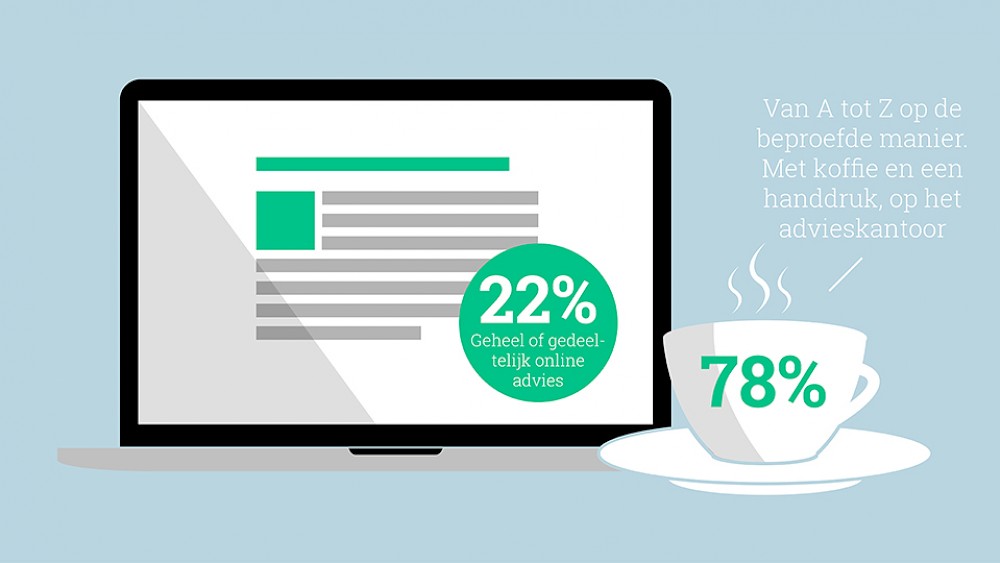 22%
Geheel of gedeeltelijk online advies

Van A tot Z op de beproefde manier. Met koffie en een handdruk, op het advieskantoor

78%